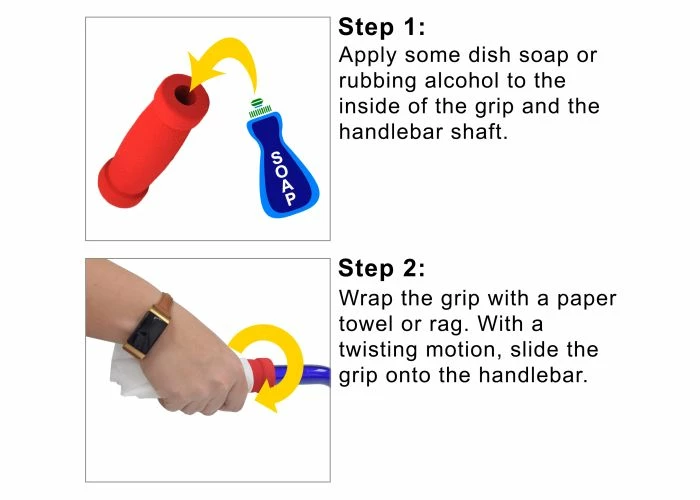 SOAP

Step 1:
Apply some dish soap or rubbing alcohol to the inside of the grip and the handlebar shaft.

Step 2:
Wrap the grip with a paper towel or rag. With a twisting motion, slide the grip onto the handlebar.